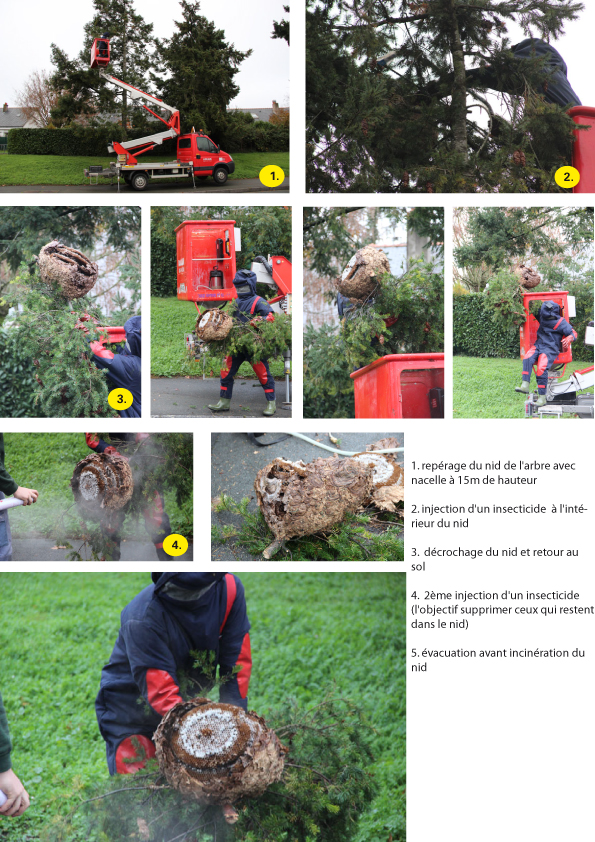 1.

2.

3.

4.

1. repérage du nid de l'arbre avec nacelle à 15m de hauteur

2. injection d'un insecticide à l'intérieur du nid

3. décrochage du nid et retour au sol

4. 2ème injection d'un insecticide (l'objectif supprimer ceux qui restent dans le nid)

5. évacuation avant incinération du nid